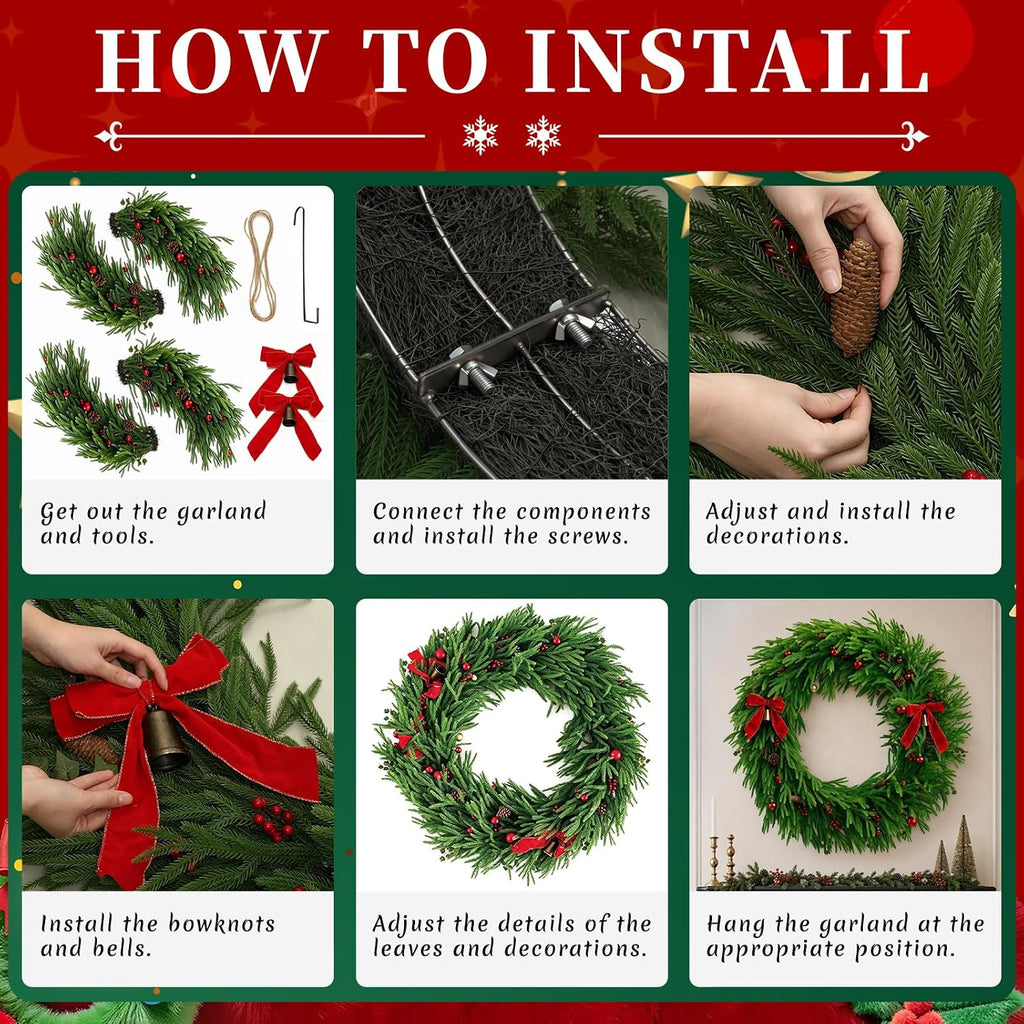 HOW TO INSTALL

Get out the garland and tools.

Connect the components and install the screws.

Adjust and install the decorations.

Install the bowknots and bells.

Adjust the details of the leaves and decorations.

Hang the garland at the appropriate position.