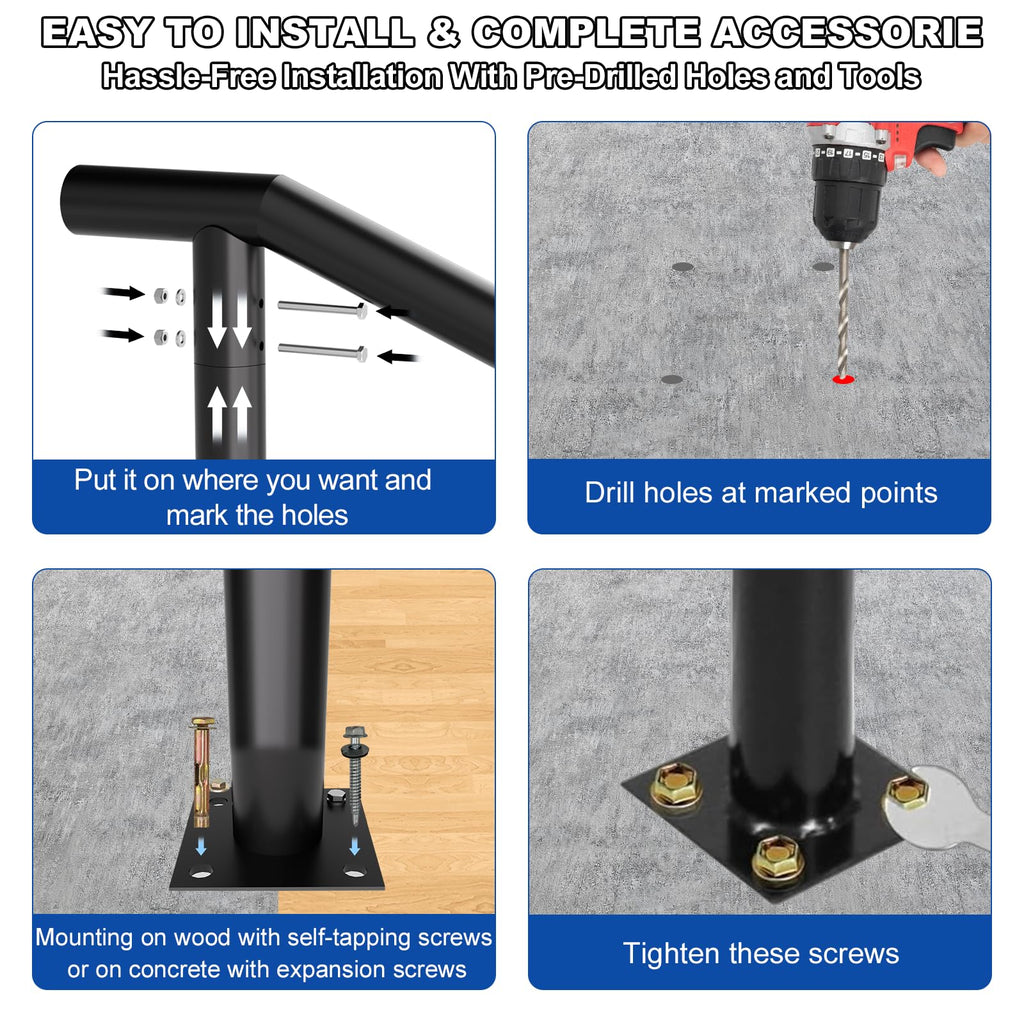 EASY TO INSTALL & COMPLETE ACCESSORIE

Hassle-Free Installation With Pre-Drilled Holes and Tools

Put it on where you want and mark the holes

Drill holes at marked points

Mounting on wood with self-tapping screws or on concrete with expansion screws

Tighten these screws