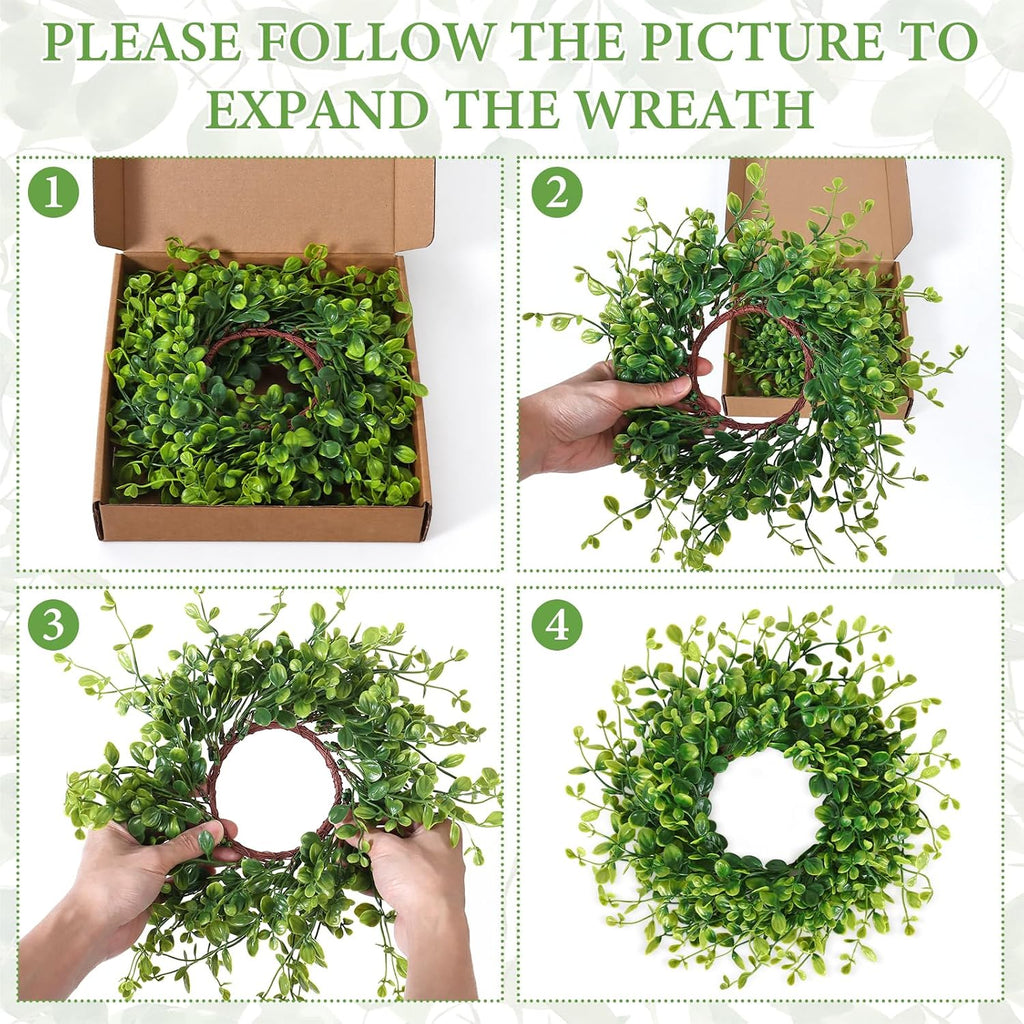 PLEASE FOLLOW THE PICTURE TO EXPAND THE WREATH

1

2

3

4