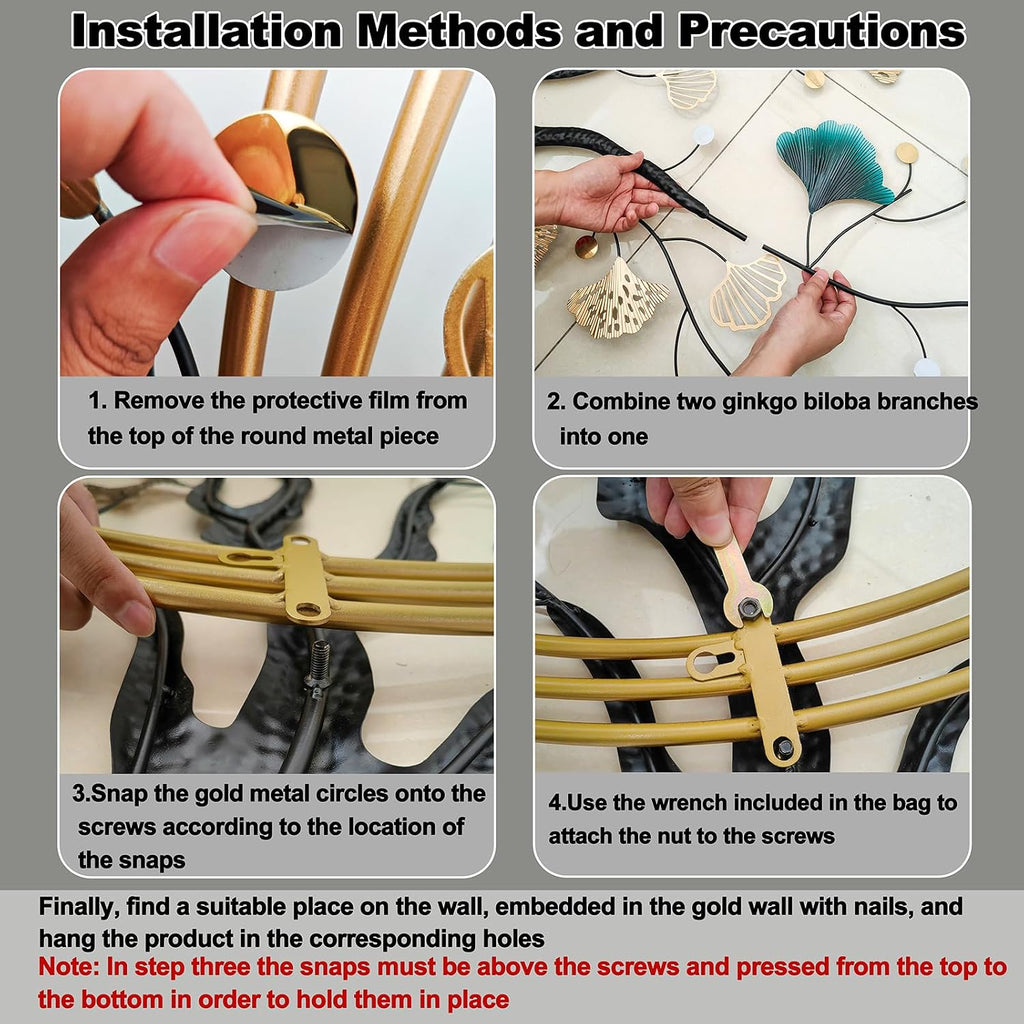 Installation Methods and Precautions

1. Remove the protective film from the top of the round metal piece

2. Combine two ginkgo biloba branches into one

3.Snap the gold metal circles onto the screws according to the location of the snaps

4.Use the wrench included in the bag to attach the nut to the screws

Finally, find a suitable place on the wall, embedded in the gold wall with nails, and hang the product in the corresponding holes

Note: In step three the snaps must be above the screws and pressed from the top to the bottom in order to hold them in place