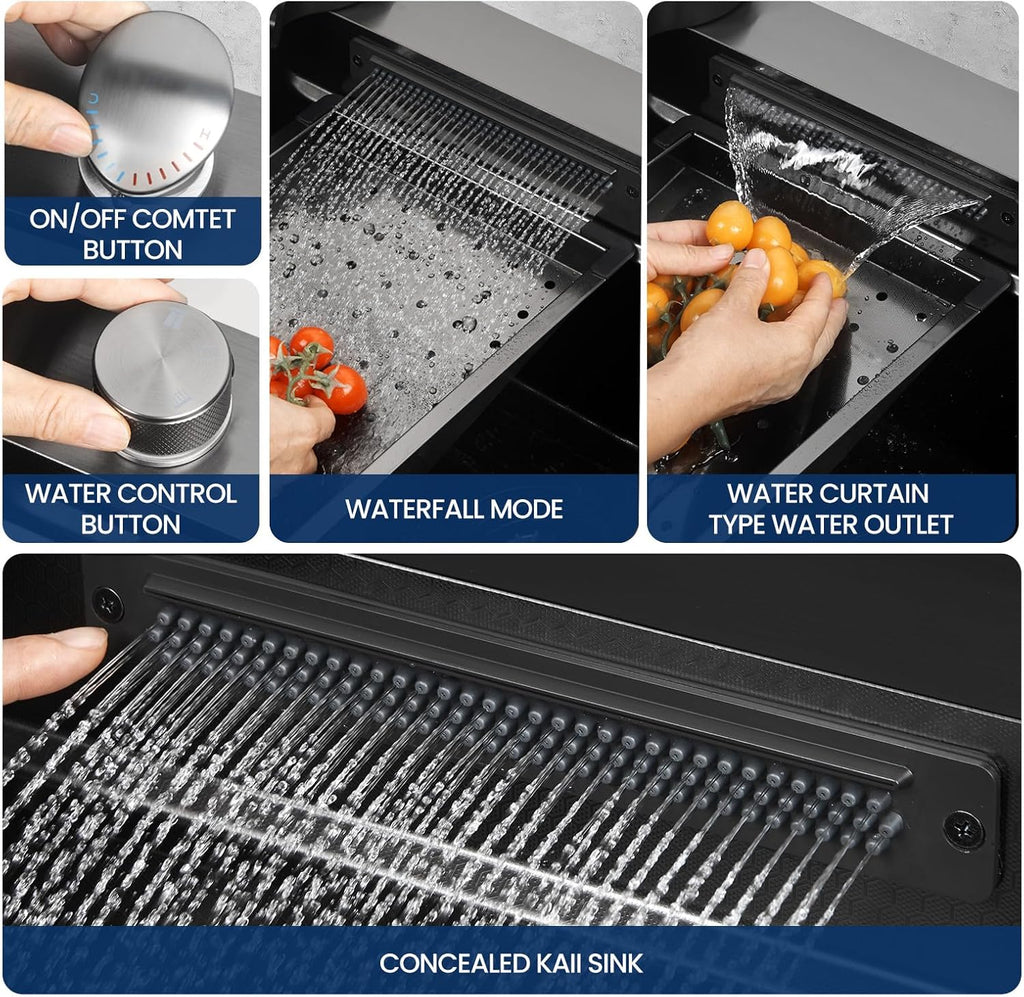 ON/OFF COMTET BUTTON

WATER CONTROL BUTTON

WATERFALL MODE

WATER CURTAIN TYPE WATER OUTLET

CONCEALED KAII SINK