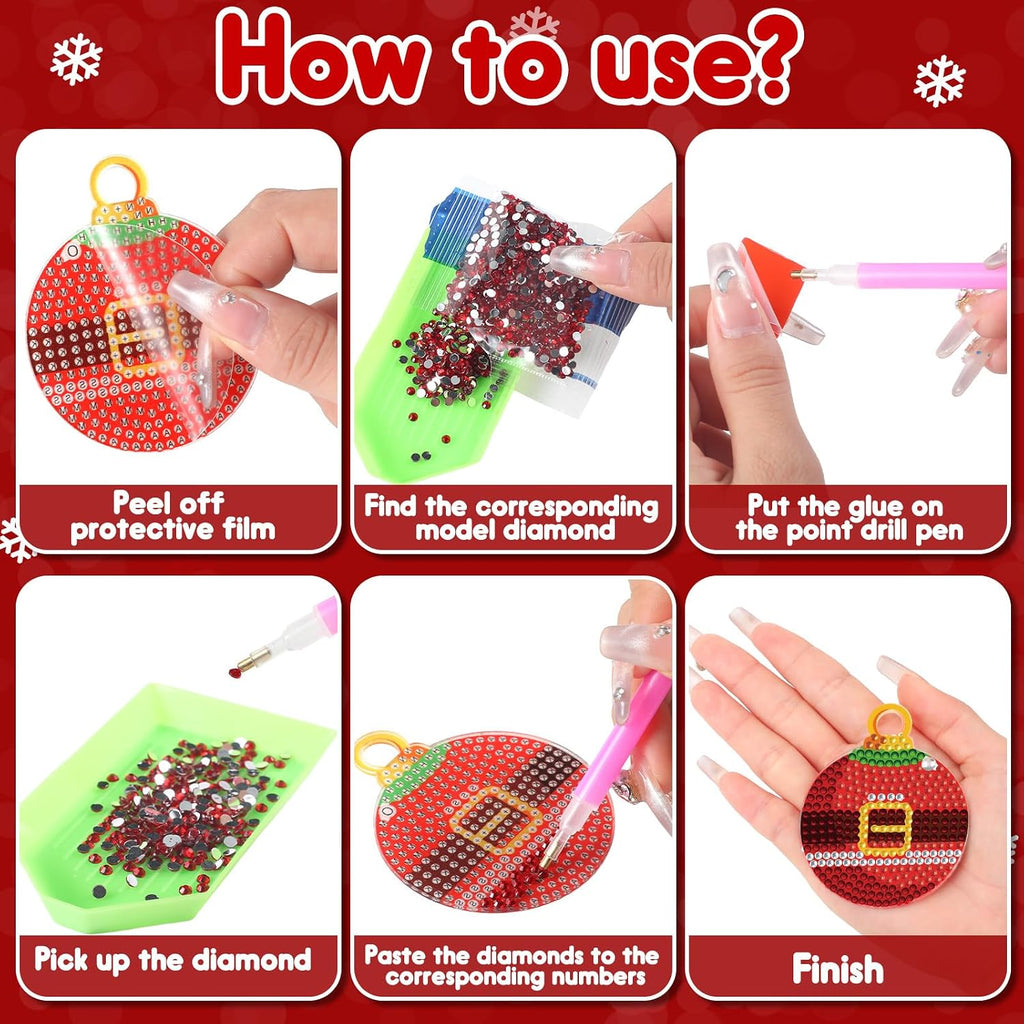 How to use?

Peel off protective film

Find the corresponding model diamond

Put the glue on the point drill pen

Pick up the diamond

Paste the diamonds to the corresponding numbers

Finish