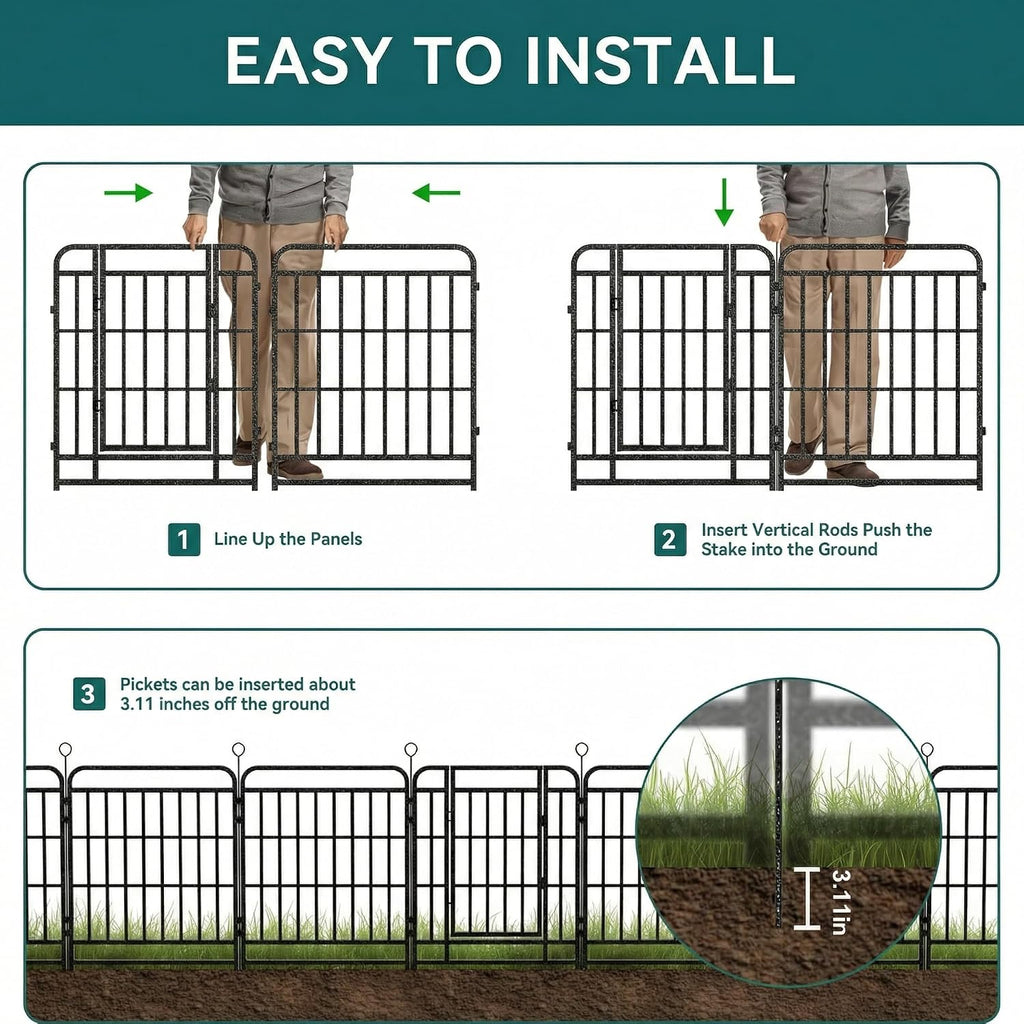 EASY TO INSTALL

1 Line Up the Panels

2 Insert Vertical Rods Push the Stake into the Ground

3 Pickets can be inserted about 3.11 inches off the ground

3.11in