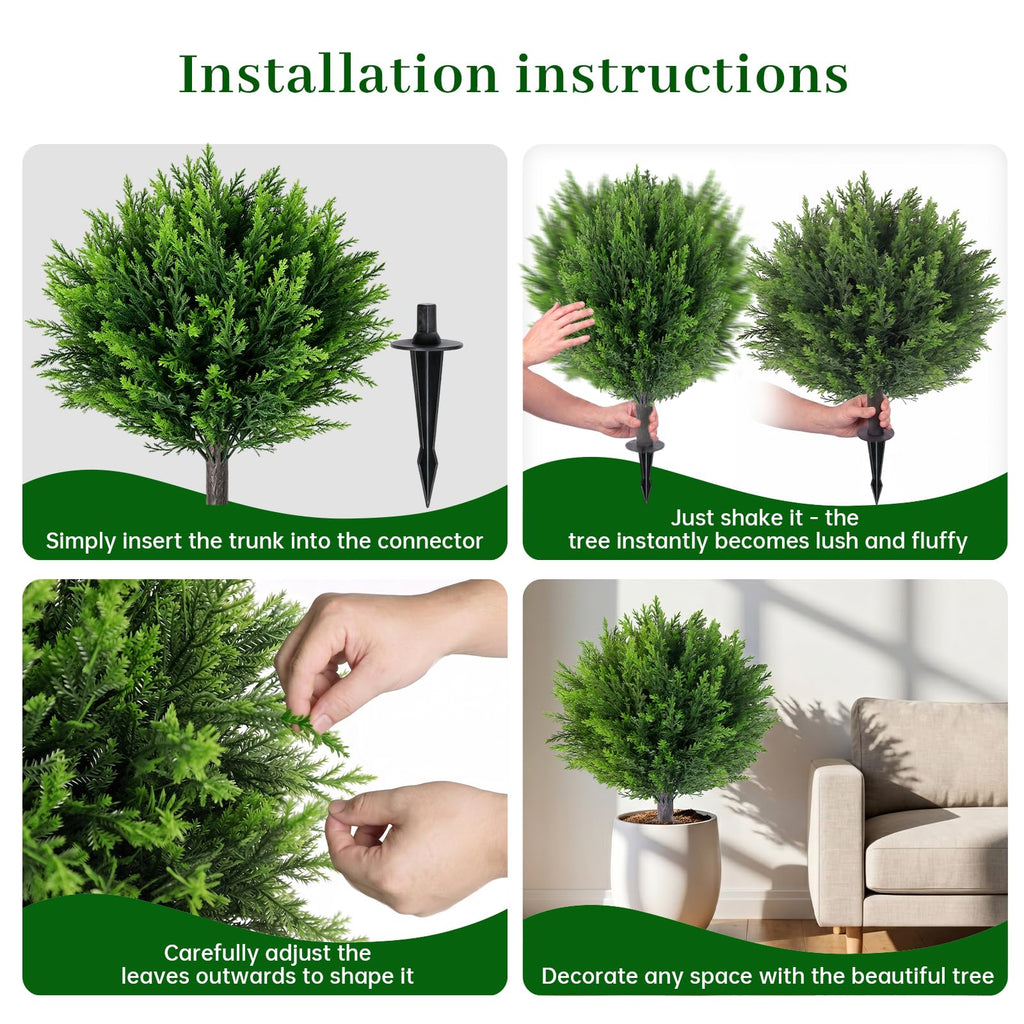 Installation instructions

Simply insert the trunk into the connector

Just shake it - the
tree instantly becomes lush and fluffy

Carefully adjust the
leaves outwards to shape it

Decorate any space with the beautiful tree