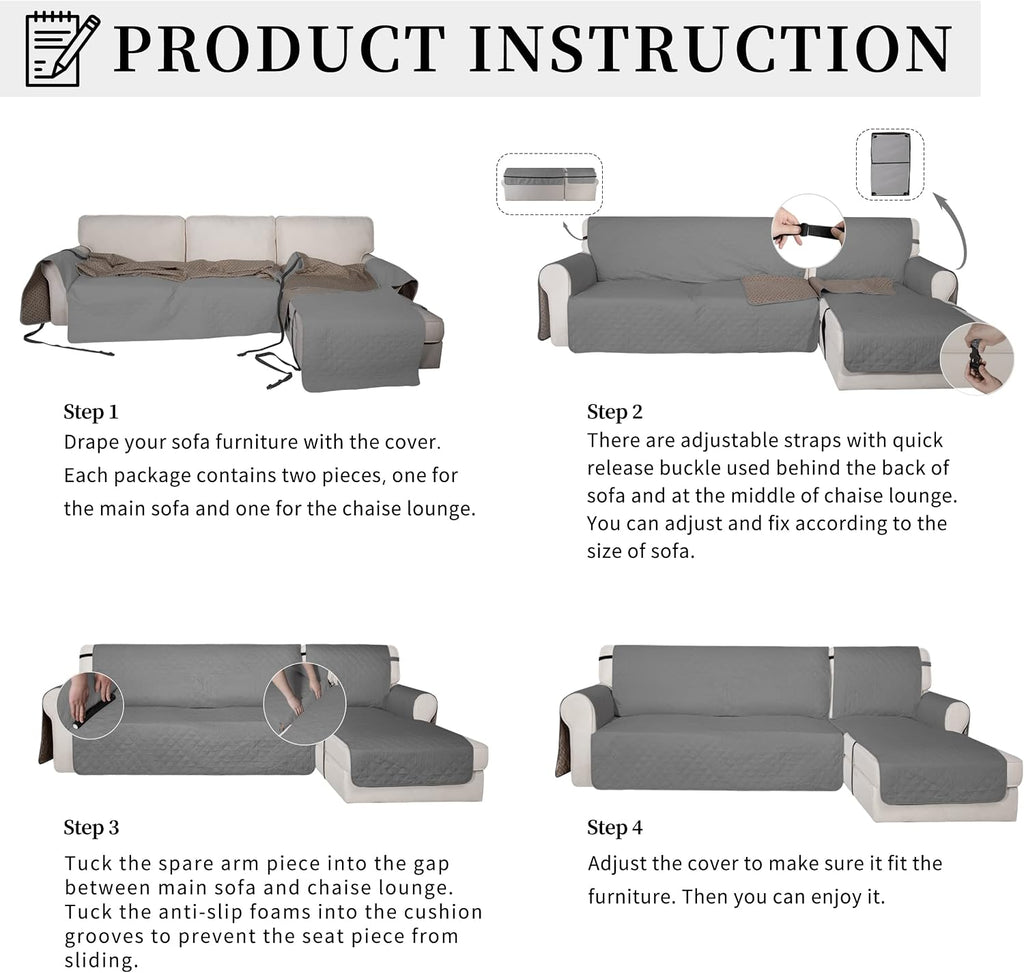 PRODUCT INSTRUCTION

Step 1
Drape your sofa furniture with the cover. Each package contains two pieces, one for the main sofa and one for the chaise lounge.

Step 2
There are adjustable straps with quick release buckle used behind the back of sofa and at the middle of chaise lounge. You can adjust and fix according to the size of sofa.

Step 3
Tuck the spare arm piece into the gap between main sofa and chaise lounge. Tuck the anti-slip foams into the cushion grooves to prevent the seat piece from sliding.

Step 4
Adjust the cover to make sure it fit the furniture. Then you can enjoy it.