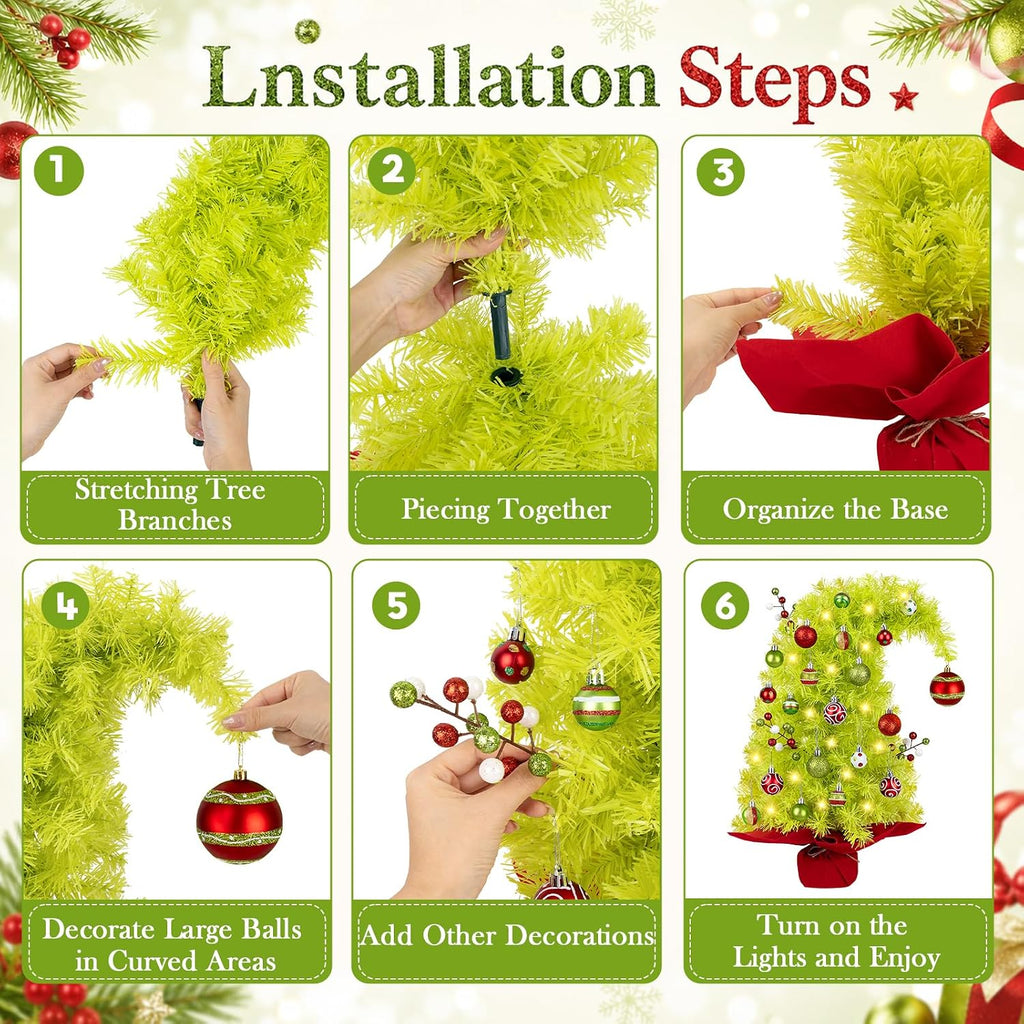 Lnstallation Steps

1

Stretching Tree Branches

2

Piecing Together

3

Organize the Base

4

Decorate Large Balls in Curved Areas

5

Add Other Decorations

6

Turn on the Lights and Enjoy