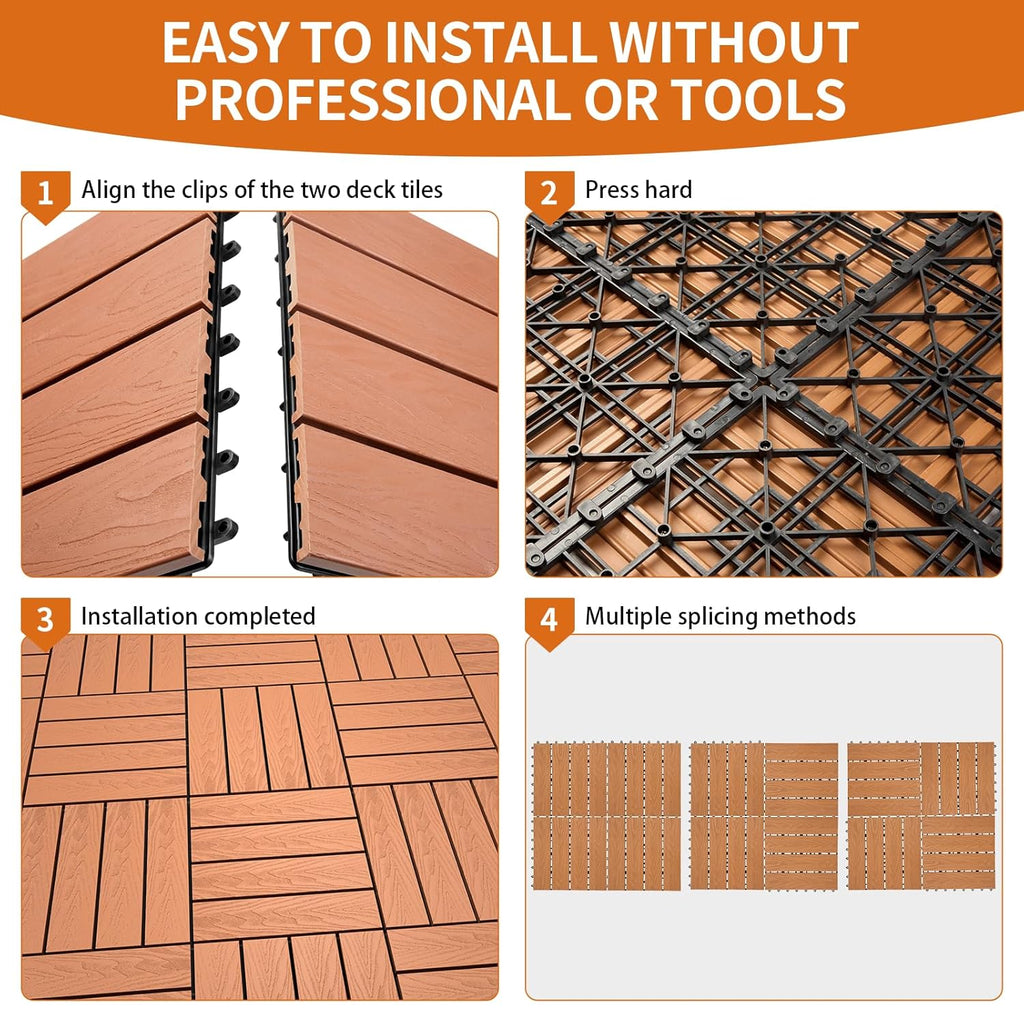 EASY TO INSTALL WITHOUT PROFESSIONAL OR TOOLS

1 Align the clips of the two deck tiles

2 Press hard

3 Installation completed

4 Multiple splicing methods