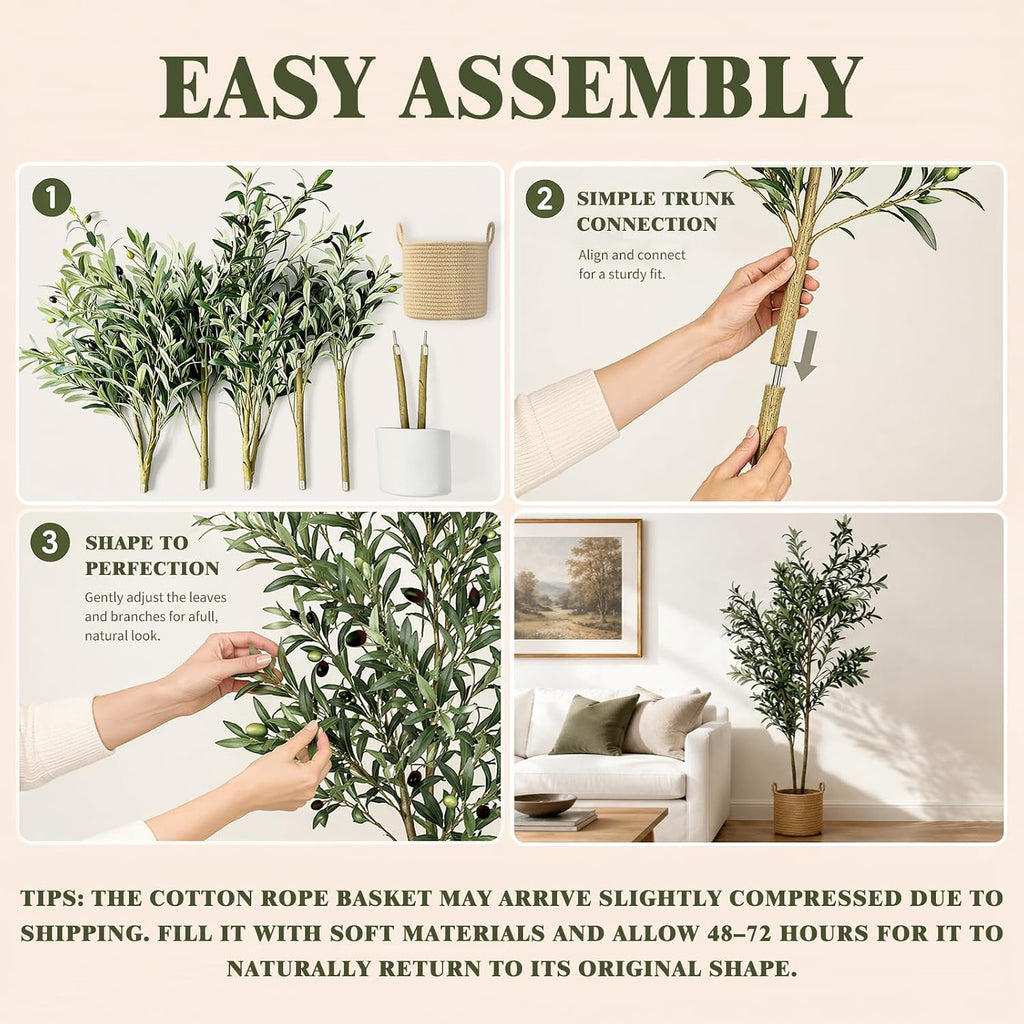 EASY ASSEMBLY

1

2 SIMPLE TRUNK CONNECTION

Align and connect for a sturdy fit.

3 SHAPE TO PERFECTION

Gently adjust the leaves and branches for afull, natural look.

TIPS: THE COTTON ROPE BASKET MAY ARRIVE SLIGHTLY COMPRESSED DUE TO SHIPPING. FILL IT WITH SOFT MATERIALS AND ALLOW 48–72 HOURS FOR IT TO NATURALLY RETURN TO ITS ORIGINAL SHAPE.