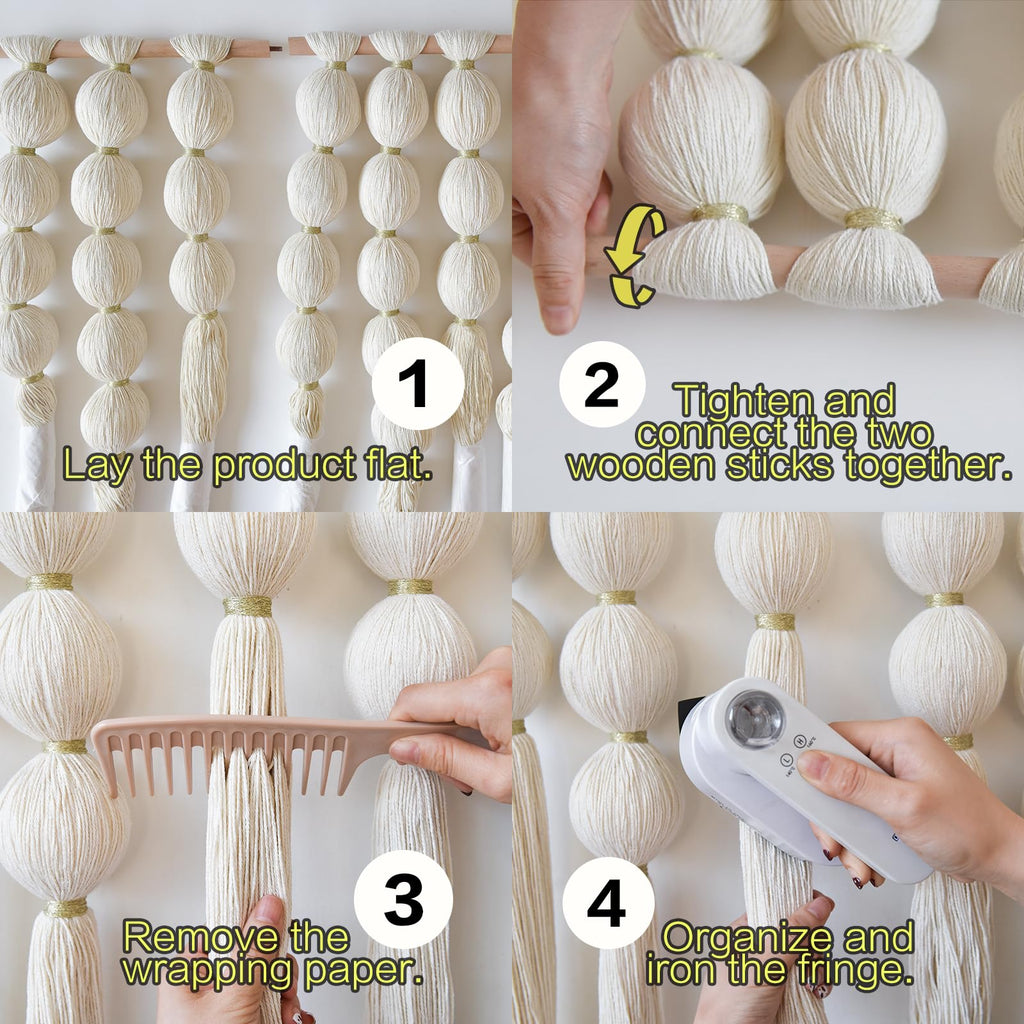 1

Lay the product flat.

2

Tighten and connect the two wooden sticks together.

3

Remove the wrapping paper.

4

Organize and iron the fringe.