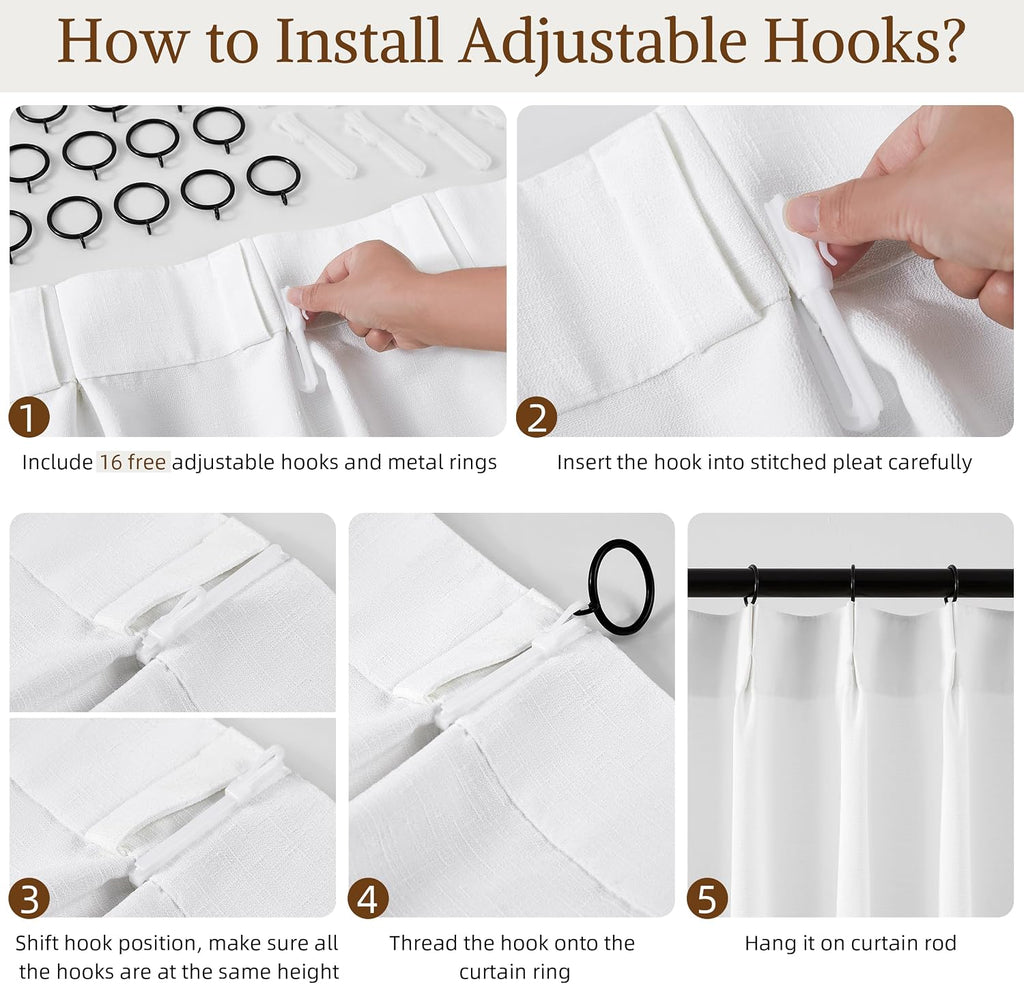 How to Install Adjustable Hooks?

1

Include 16 free adjustable hooks and metal rings

2

Insert the hook into stitched pleat carefully

3

Shift hook position, make sure all the hooks are at the same height

4

Thread the hook onto the curtain ring

5

Hang it on curtain rod