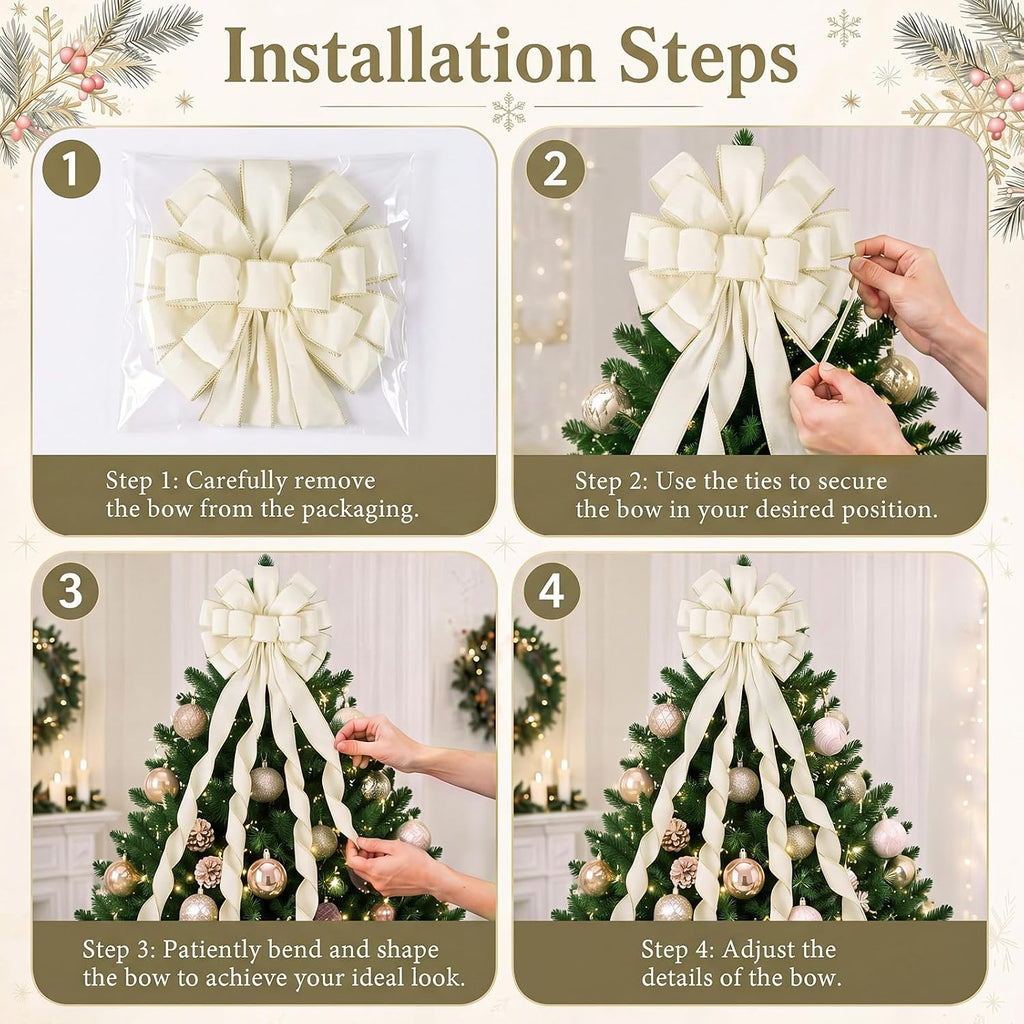 Installation Steps

1

Step 1: Carefully remove the bow from the packaging.

2

Step 2: Use the ties to secure the bow in your desired position.

3

Step 3: Patiently bend and shape the bow to achieve your ideal look.

4

Step 4: Adjust the details of the bow.