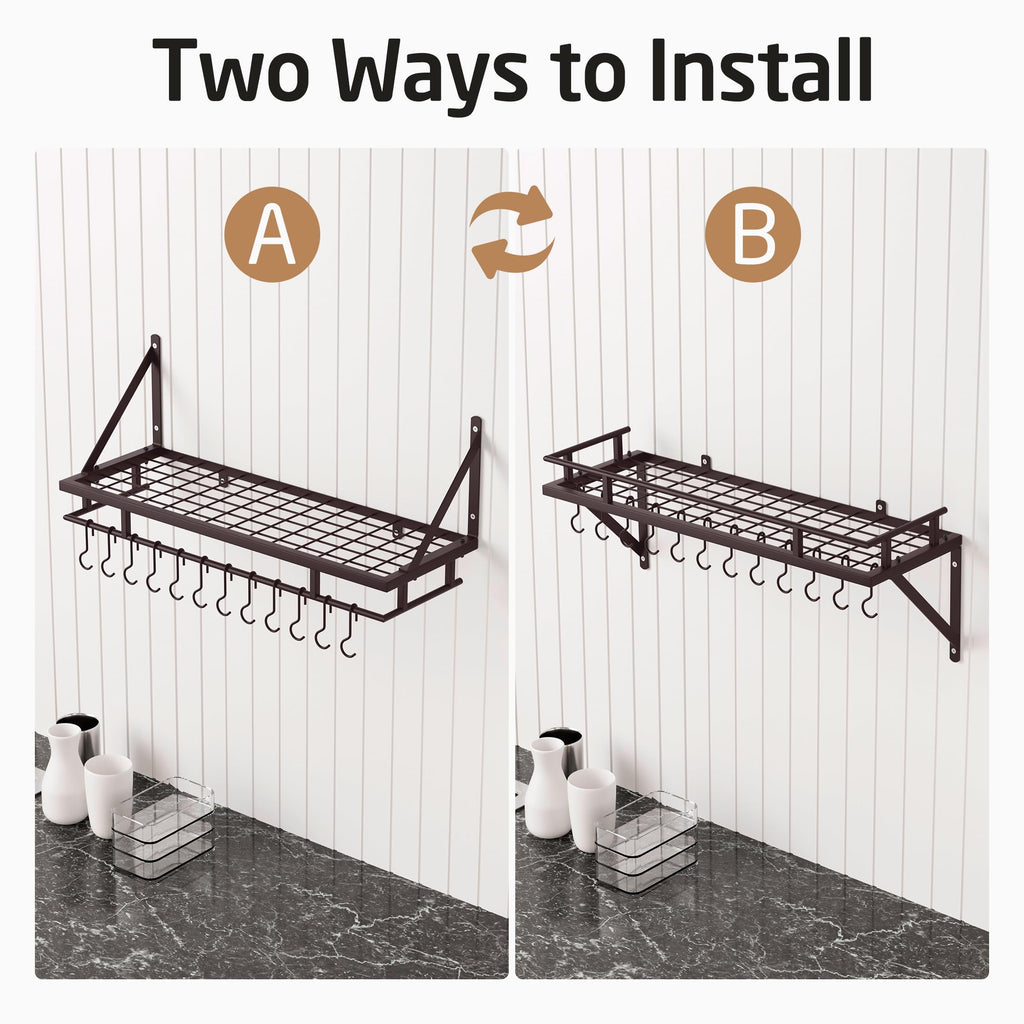 Two Ways to Install

A

B