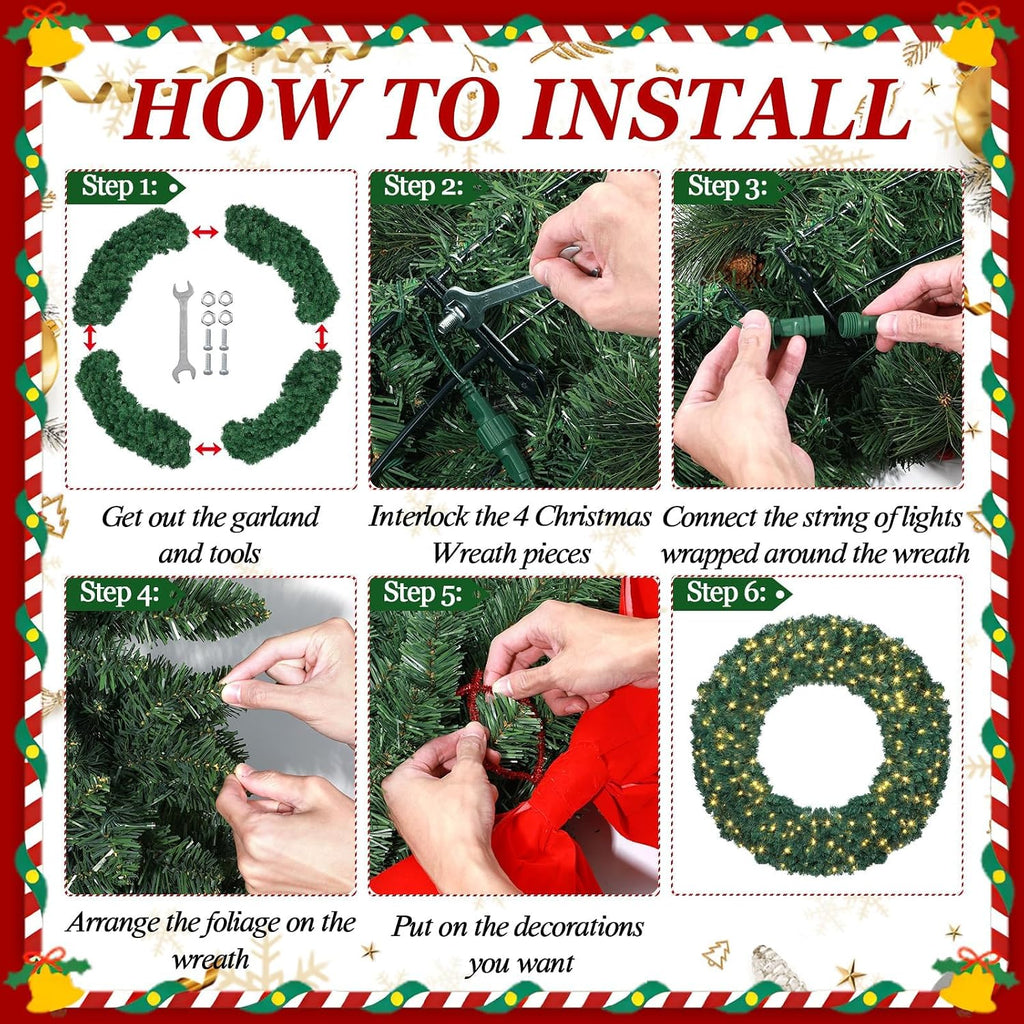 HOW TO INSTALL

Step 1:

Get out the garland and tools

Step 2:

Interlock the 4 Christmas Wreath pieces

Step 3:

Connect the string of lights wrapped around the wreath

Step 4:

Arrange the foliage on the wreath

Step 5:

Put on the decorations you want

Step 6: