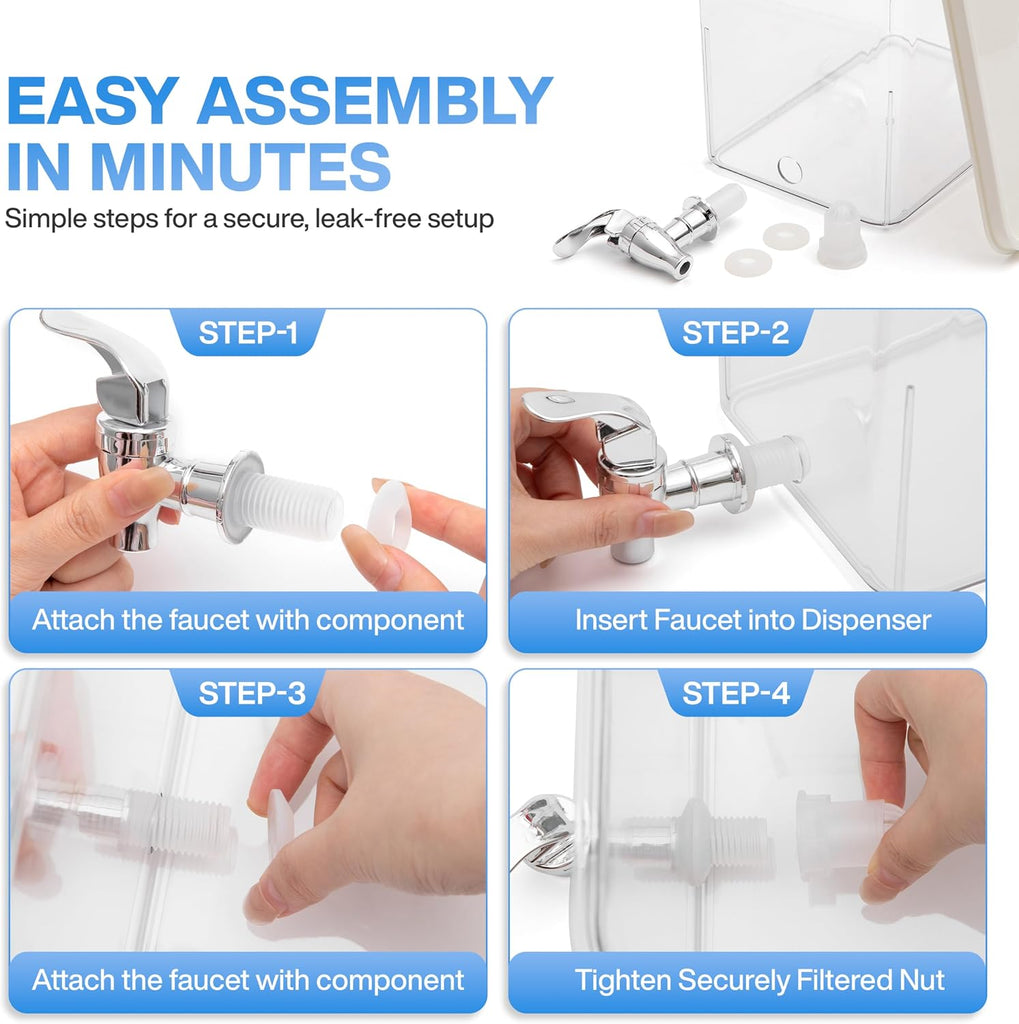 EASY ASSEMBLY IN MINUTES

Simple steps for a secure, leak-free setup

STEP-1

Attach the faucet with component

STEP-2

Insert Faucet into Dispenser

STEP-3

Attach the faucet with component

STEP-4

Tighten Securely Filtered Nut