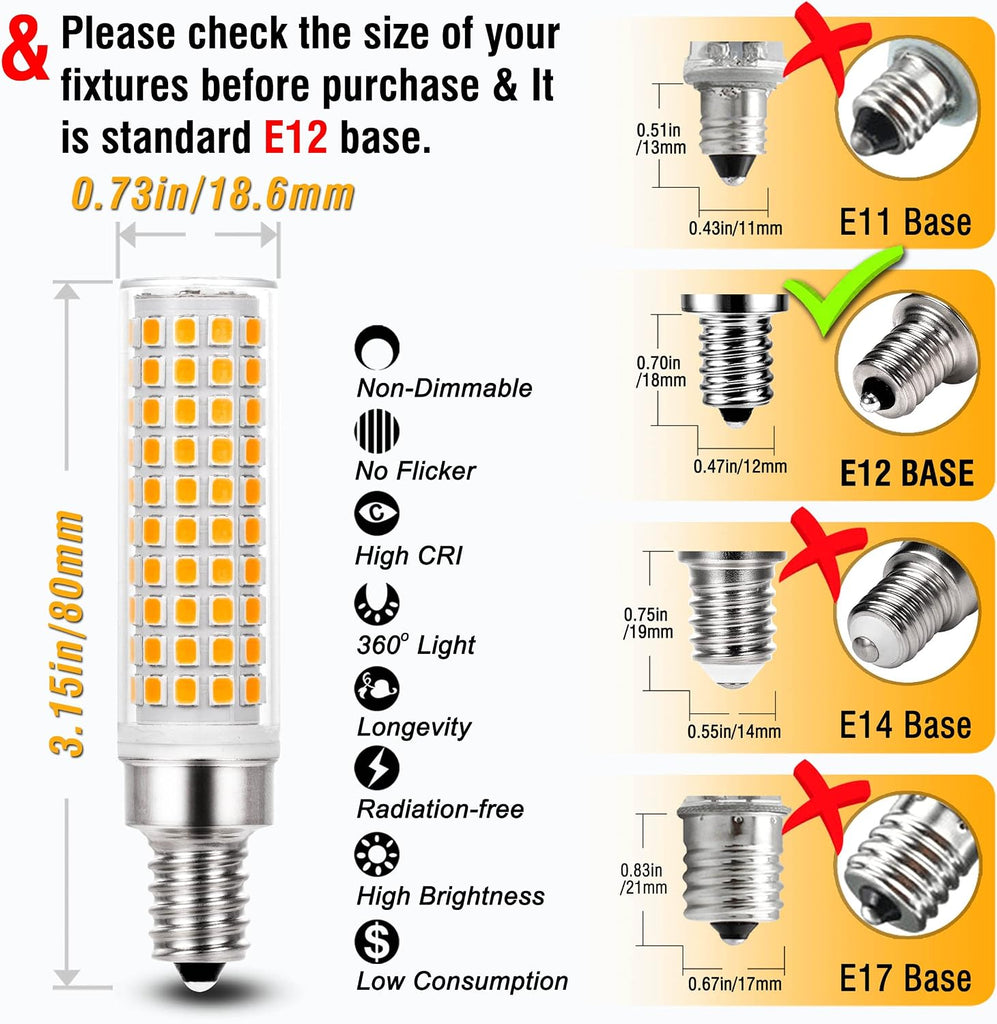 & Please check the size of your fixtures before purchase & It is standard E12 base.

0.73in/18.6mm

3.15in/80mm

Non-Dimmable

No Flicker

High CRI

360° Light

Longevity

Radiation-free

High Brightness

Low Consumption

0.51in
/13mm

0.43in/11mm

E11 Base

0.70in
/18mm

0.47in/12mm

E12 BASE

0.75in
/19mm

0.55in/14mm

E14 Base

0.83in
/21mm

0.67in/17mm

E17 Base