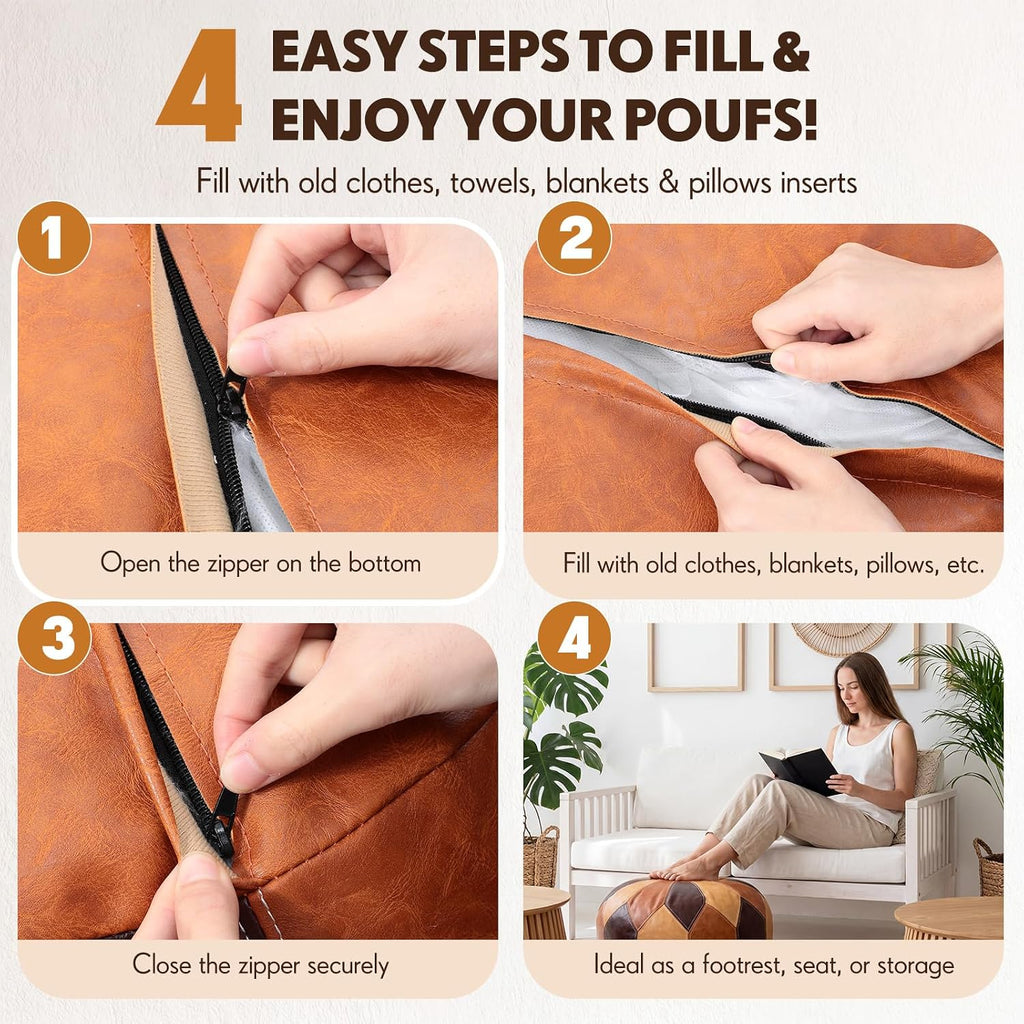 4 EASY STEPS TO FILL & ENJOY YOUR POUFS!

Fill with old clothes, towels, blankets & pillows inserts

1

Open the zipper on the bottom

2

Fill with old clothes, blankets, pillows, etc.

3

Close the zipper securely

4

Ideal as a footrest, seat, or storage