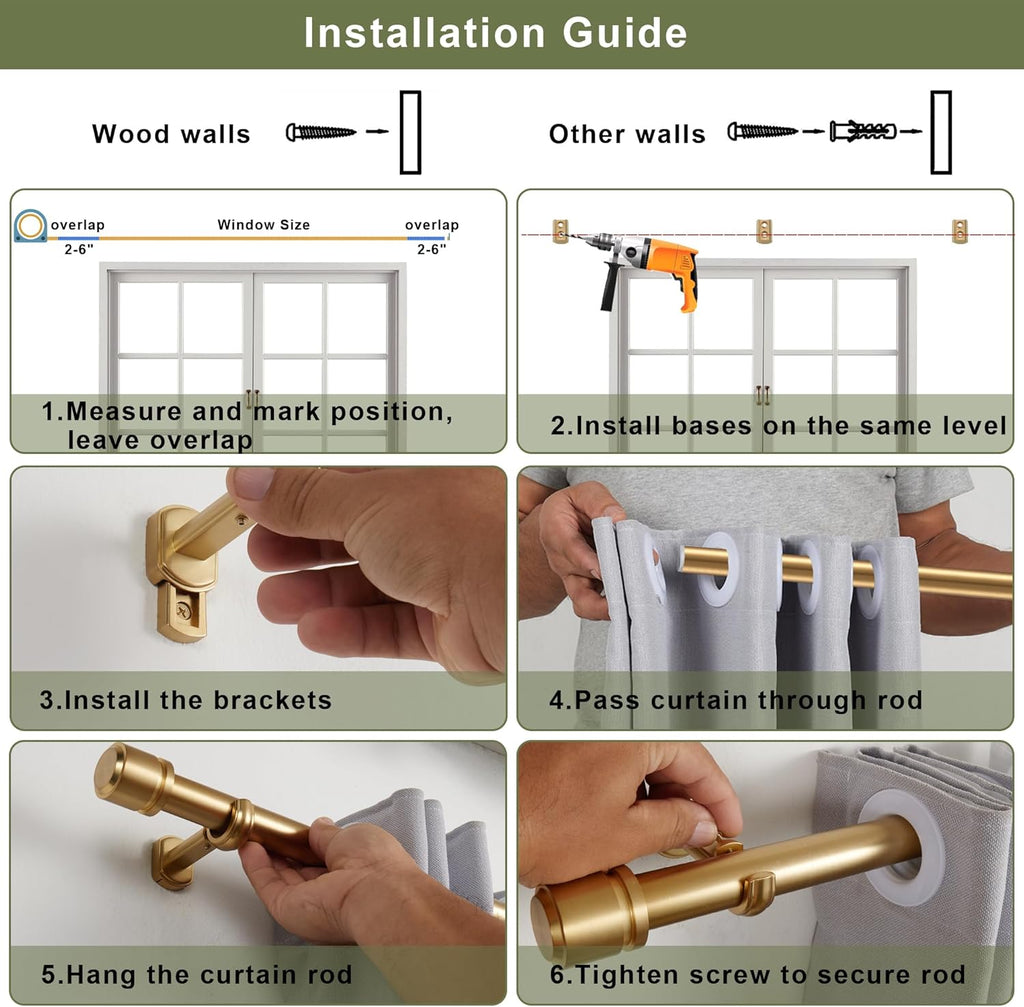 Installation Guide

Wood walls

Other walls

overlap
2-6"
Window Size
overlap
2-6"

1.Measure and mark position, leave overlap

2.Install bases on the same level

3.Install the brackets

4.Pass curtain through rod

5.Hang the curtain rod

6.Tighten screw to secure rod