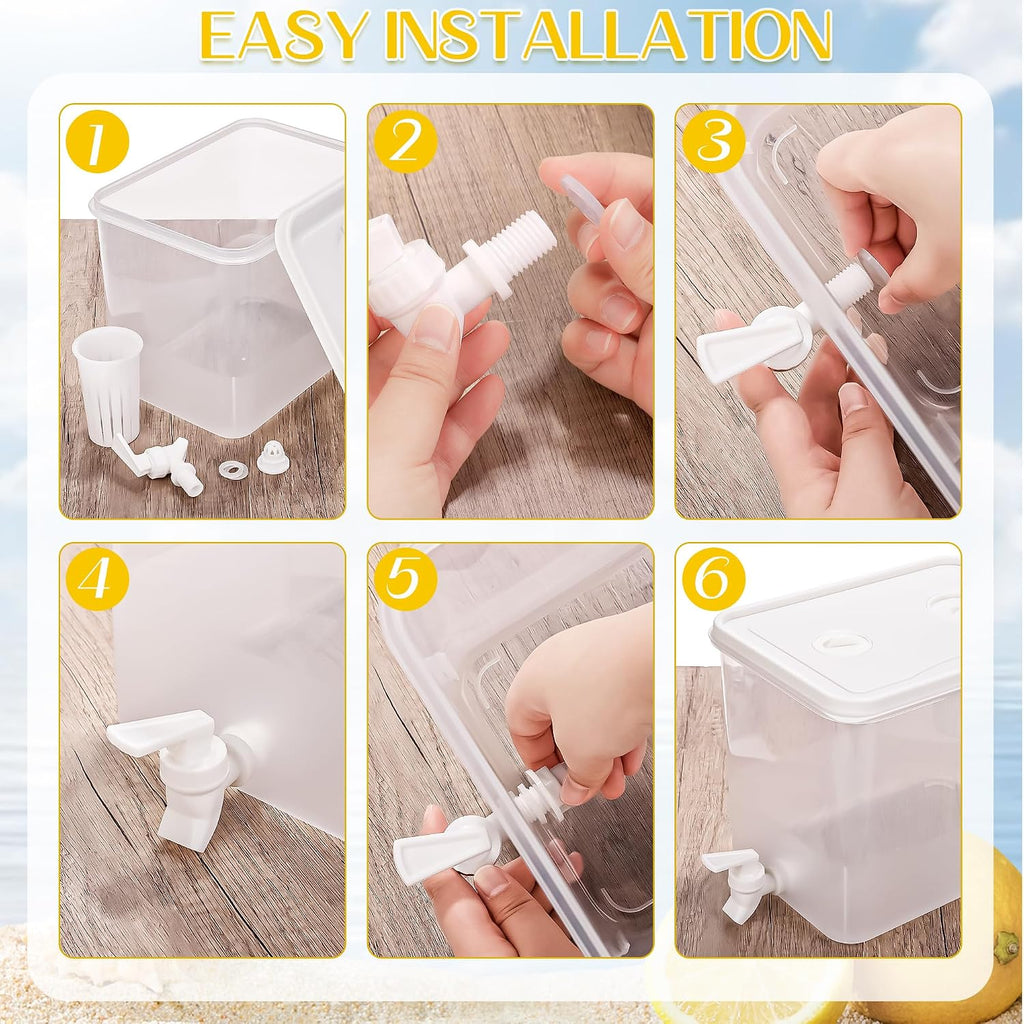 EASY INSTALLATION

1

2

3

4

5

6