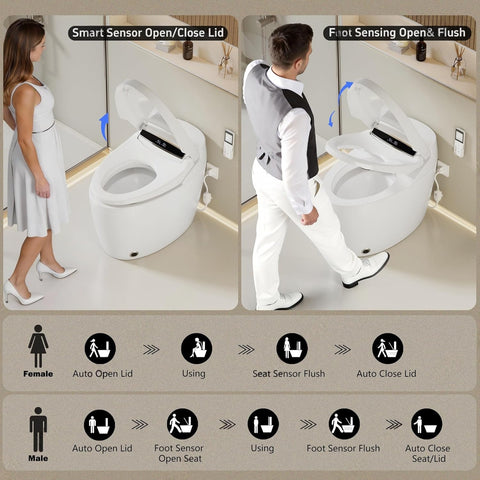 Smart Sensor Open/Close Lid

Foot Sensing Open& Flush

Female

Auto Open Lid

Using

Seat Sensor Flush

Auto Close Lid

Male

Auto Open Lid

Foot Sensor Open Seat

Using

Foot Sensor Flush

Auto Close Seat/Lid