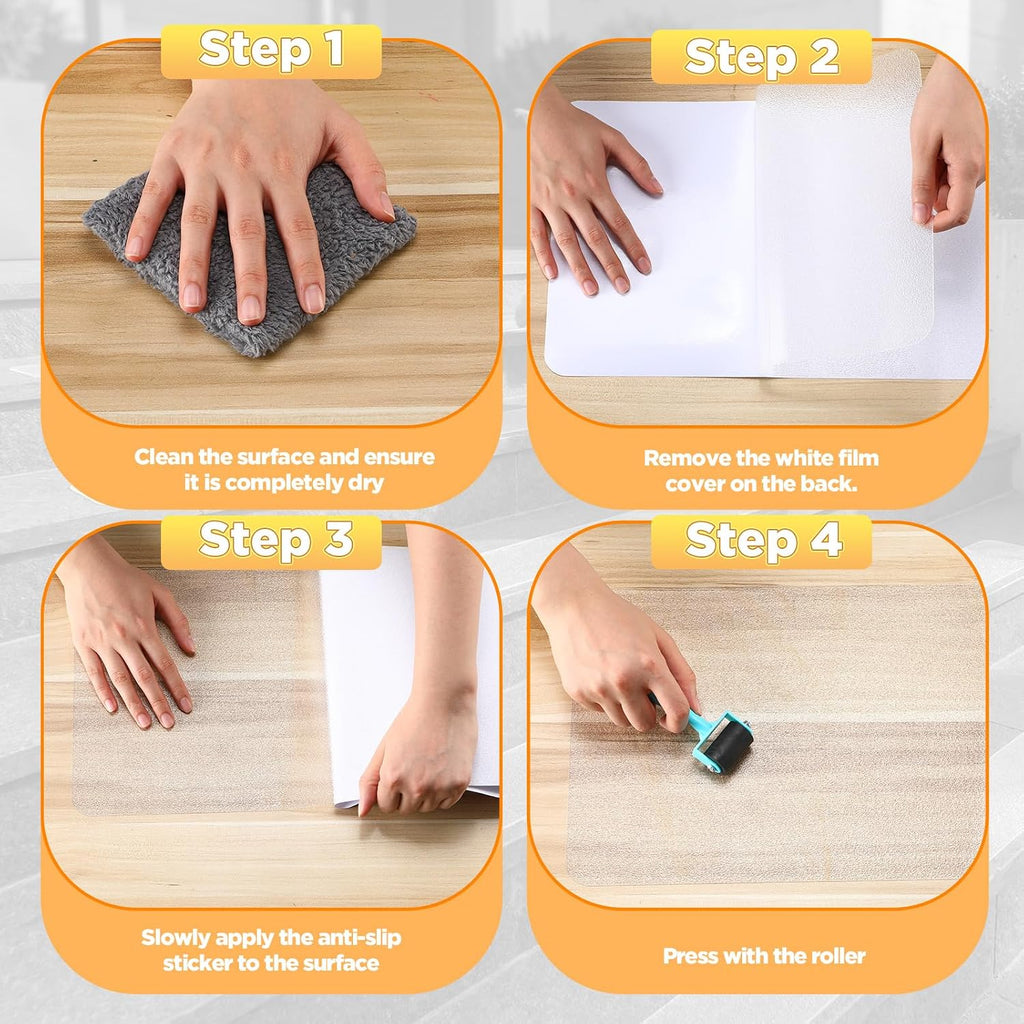 Step 1

Clean the surface and ensure it is completely dry

Step 2

Remove the white film cover on the back.

Step 3

Slowly apply the anti-slip sticker to the surface

Step 4

Press with the roller