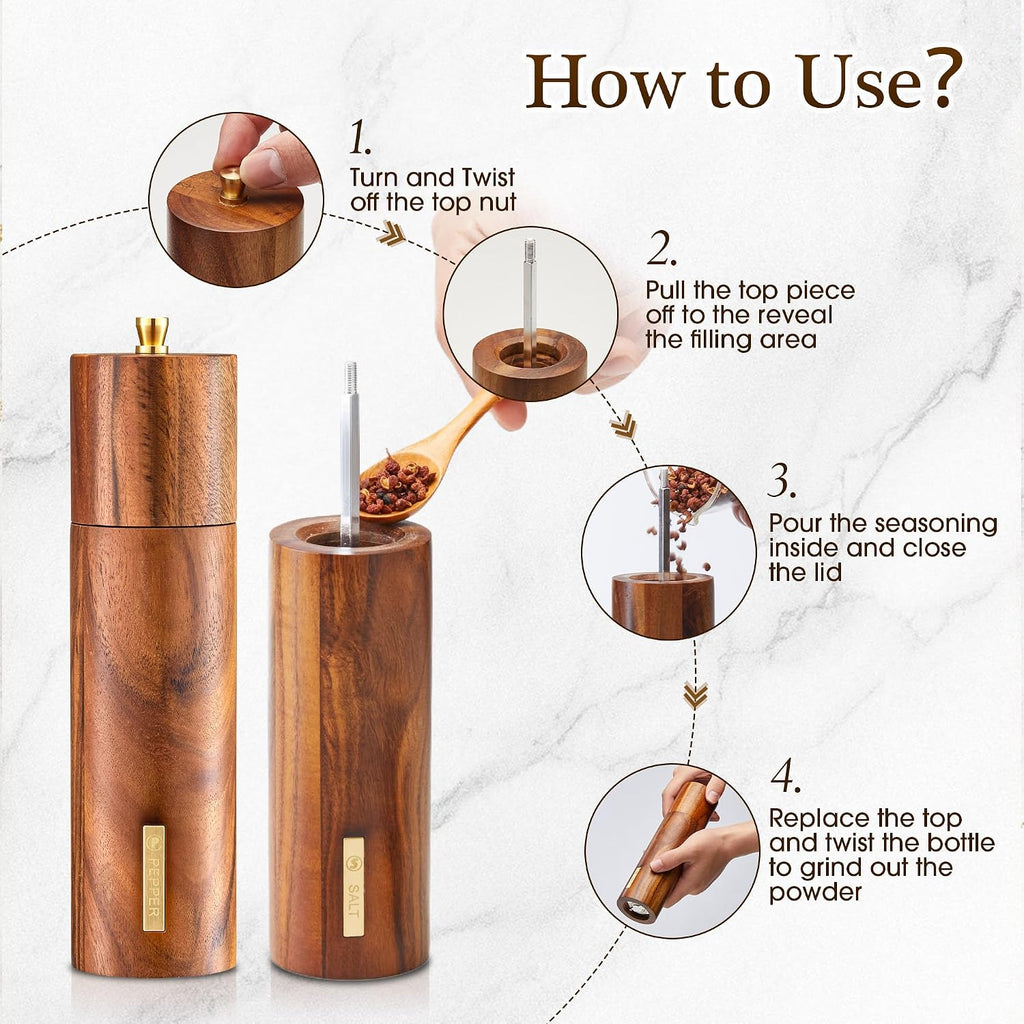 How to Use?

1.
Turn and Twist off the top nut

2.
Pull the top piece off to the reveal the filling area

3.
Pour the seasoning inside and close the lid

4.
Replace the top and twist the bottle to grind out the powder

PEPPER

SALT