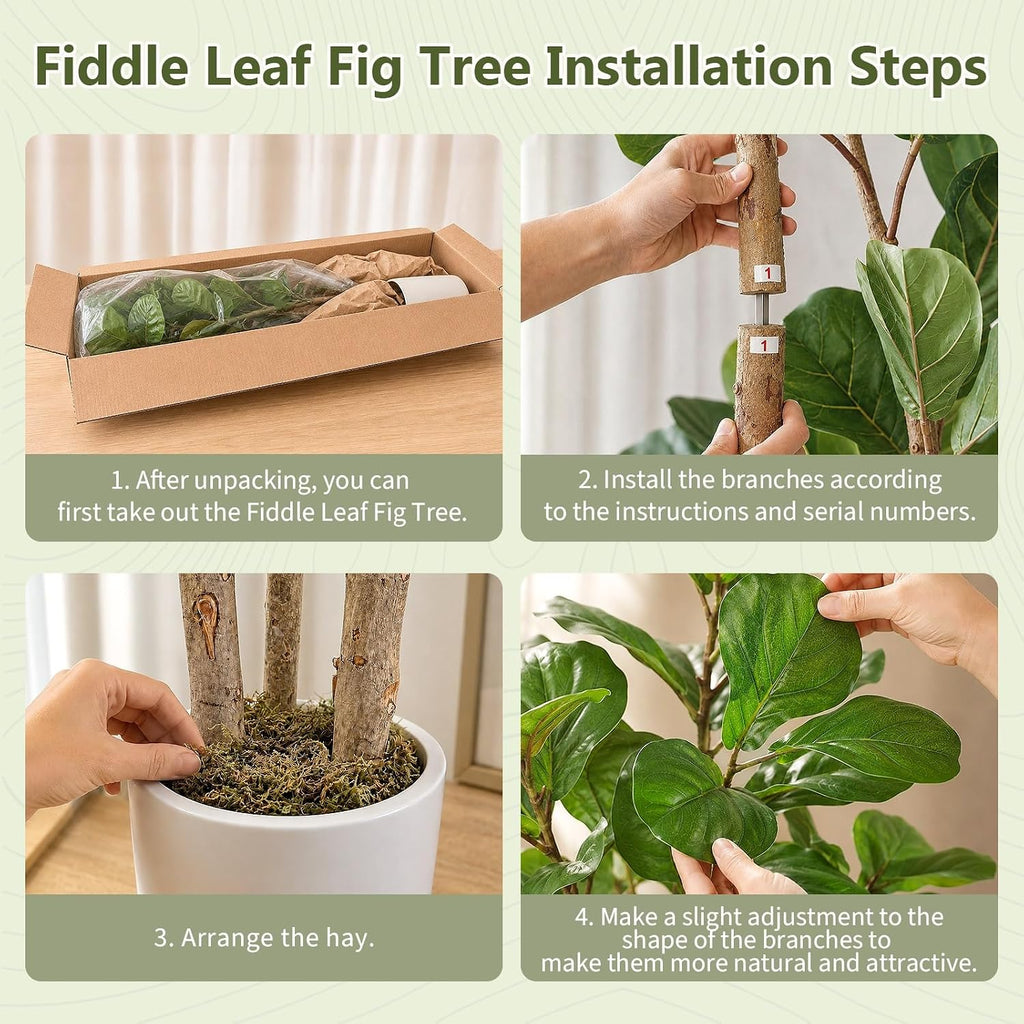 Fiddle Leaf Fig Tree Installation Steps

1. After unpacking, you can first take out the Fiddle Leaf Fig Tree.

1

1

2. Install the branches according to the instructions and serial numbers.

3. Arrange the hay.

4. Make a slight adjustment to the shape of the branches to make them more natural and attractive.