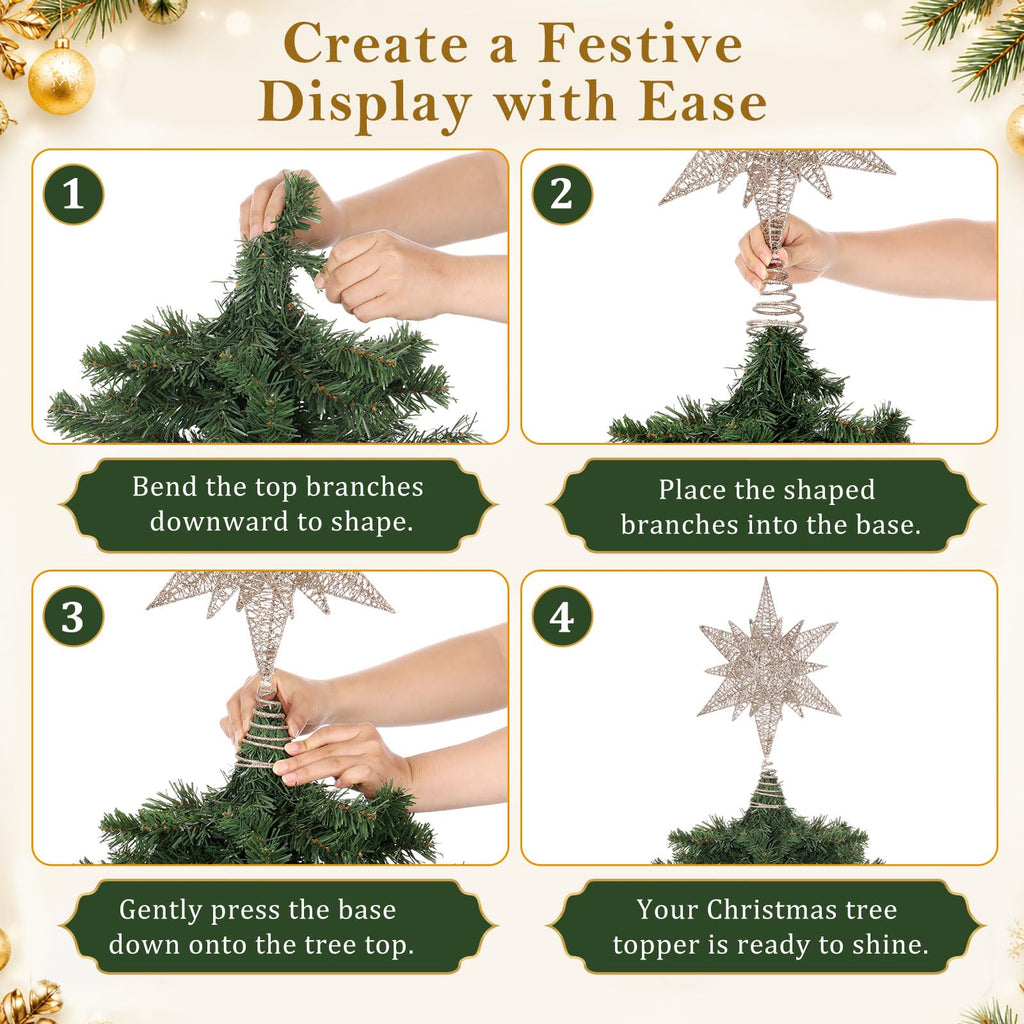 Create a Festive Display with Ease

1

Bend the top branches downward to shape.

2

Place the shaped branches into the base.

3

Gently press the base down onto the tree top.

4

Your Christmas tree topper is ready to shine.