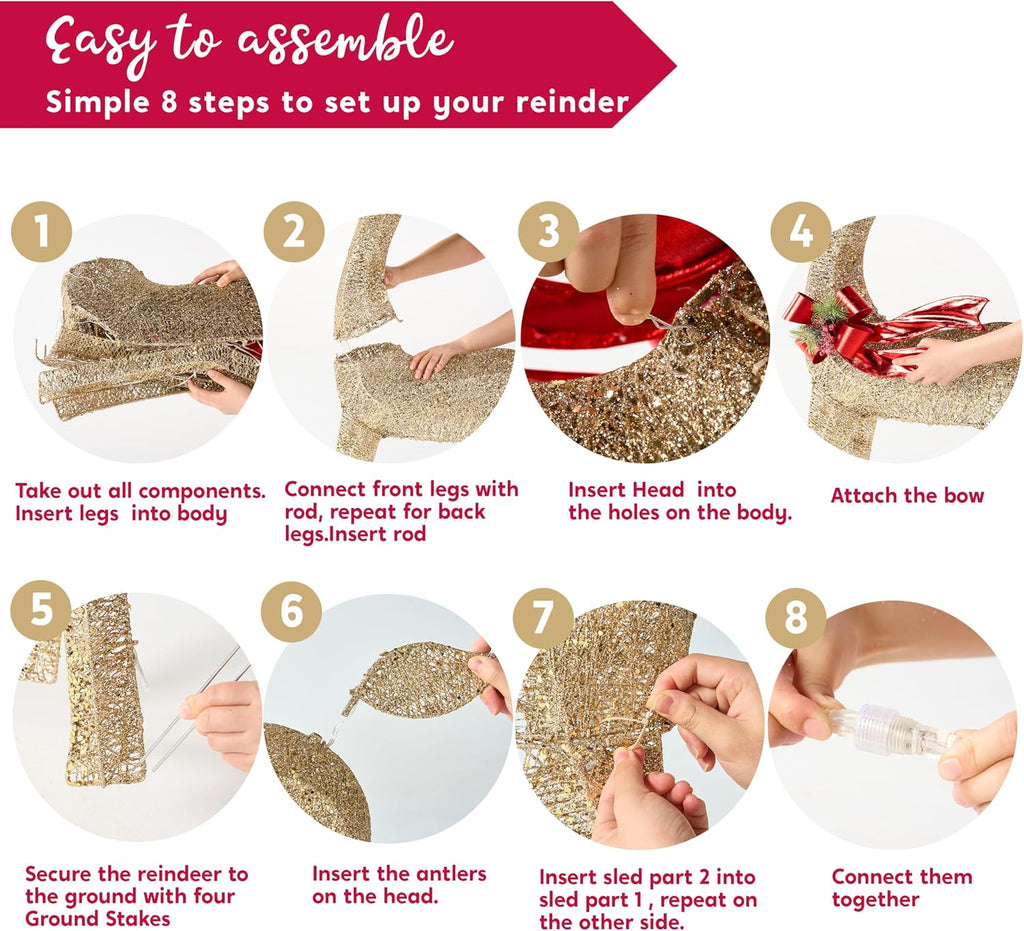 Easy to assemble
Simple 8 steps to set up your reinder

1
Take out all components. Insert legs into body

2
Connect front legs with rod, repeat for back legs.Insert rod

3
Insert Head into the holes on the body.

4
Attach the bow

5
Secure the reindeer to the ground with four Ground Stakes

6
Insert the antlers on the head.

7
Insert sled part 2 into sled part 1 , repeat on the other side.

8
Connect them together