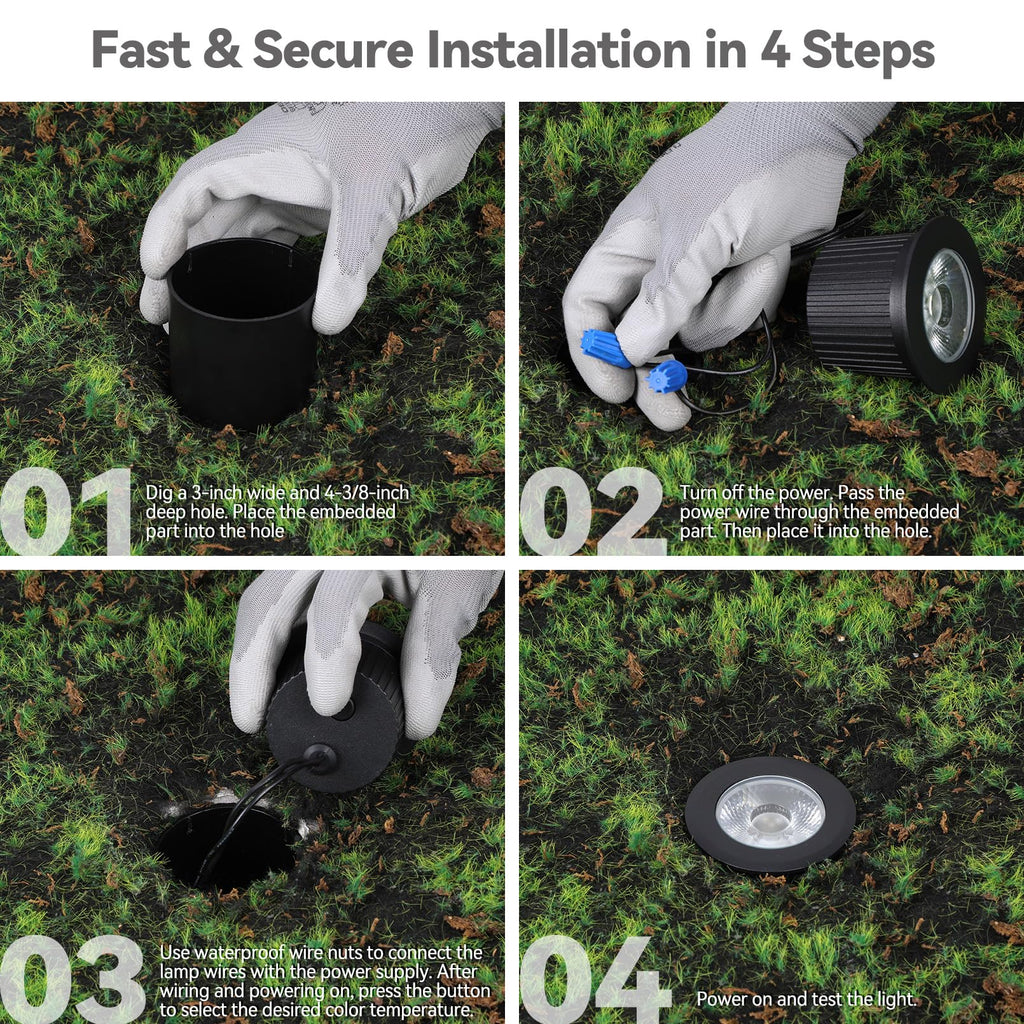 Fast & Secure Installation in 4 Steps

01

Dig a 3-inch wide and 4-3/8-inch deep hole. Place the embedded part into the hole

02

Turn off the power. Pass the power wire through the embedded part. Then place it into the hole.

03

Use waterproof wire nuts to connect the lamp wires with the power supply. After wiring and powering on, press the button to select the desired color temperature.

04

Power on and test the light.