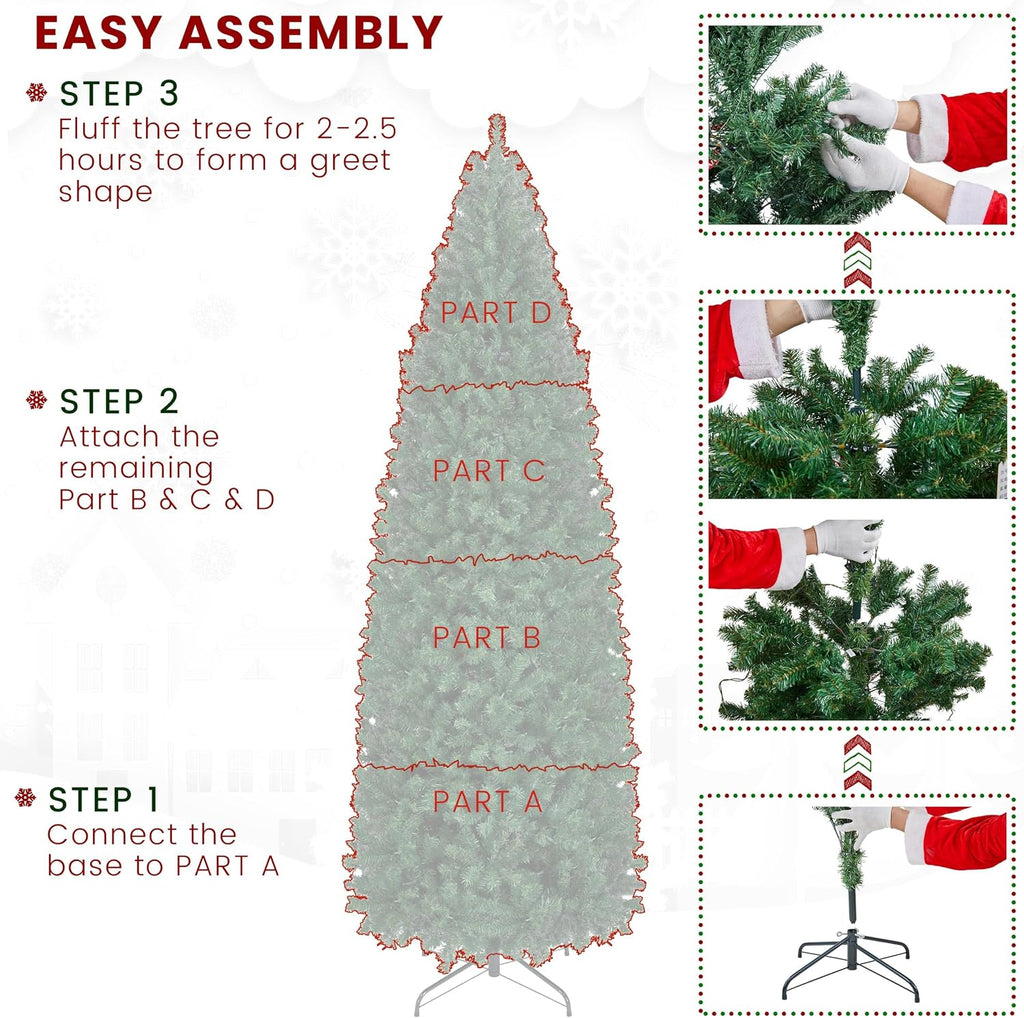 EASY ASSEMBLY

STEP 3
Fluff the tree for 2-2.5 hours to form a greet shape

STEP 2
Attach the remaining Part B & C & D

STEP 1
Connect the base to PART A

PART D

PART C

PART B

PART A