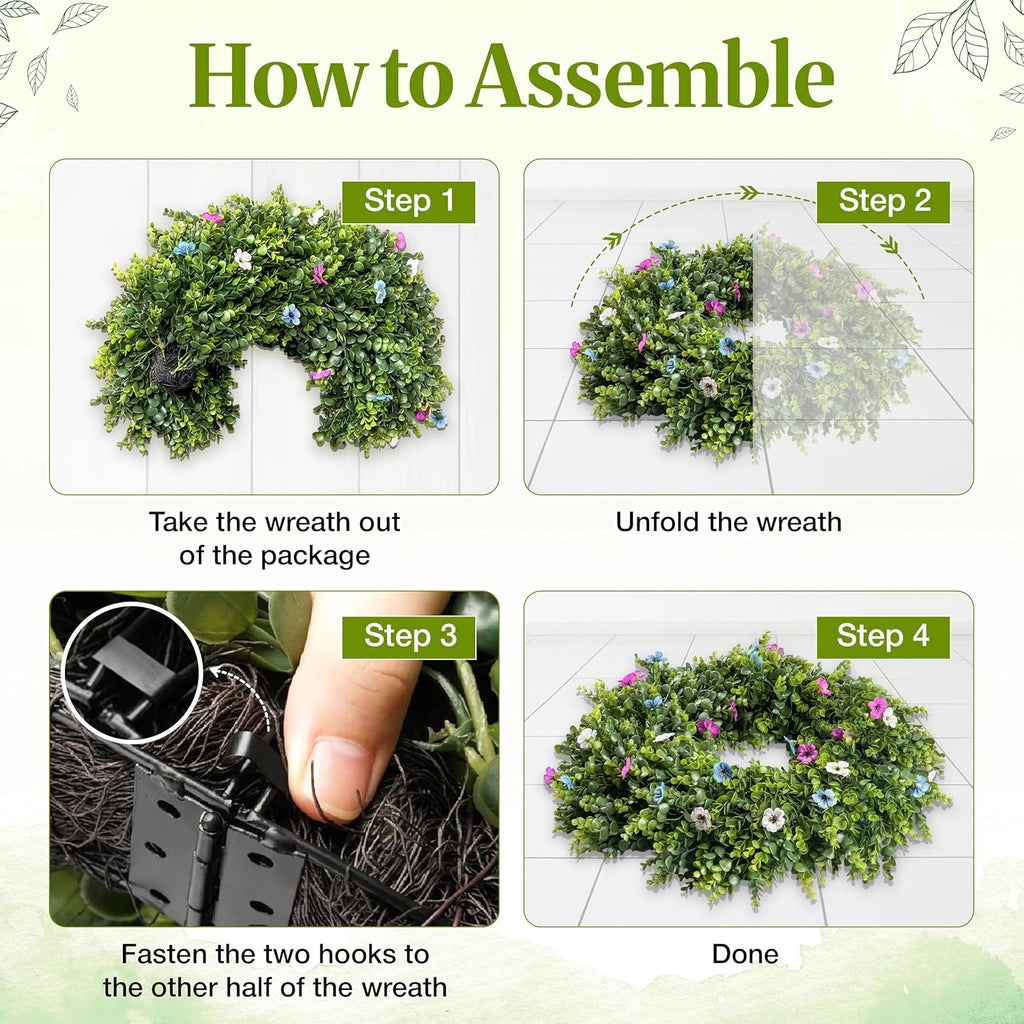 How to Assemble

Step 1

Take the wreath out of the package

Step 2

Unfold the wreath

Step 3

Fasten the two hooks to the other half of the wreath

Step 4

Done